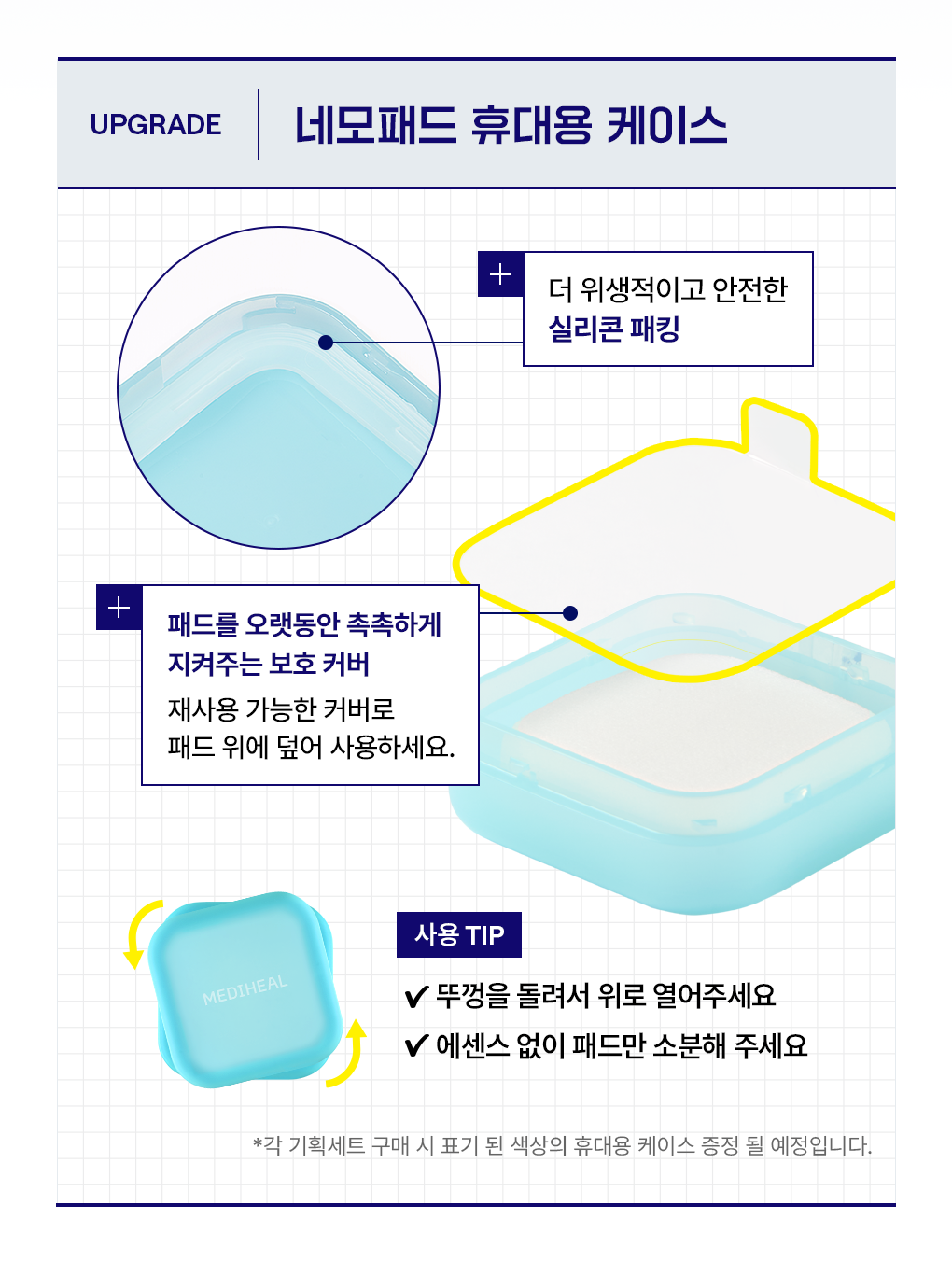 UPGRADE

네모패드 휴대용 케이스

+

더 위생적이고 안전한
실리콘 패킹

+

패드를 오랫동안 촉촉하게
지켜주는 보호 커버

재사용 가능한 커버로
패드 위에 덮어 사용하세요.

MEDIHEAL

사용 TIP

✔ 뚜껑을 돌려서 위로 열어주세요

✔ 에센스 없이 패드만 소분해 주세요

*각 기획세트 구매 시 표기 된 색상의 휴대용 케이스 증정 될 예정입니다.